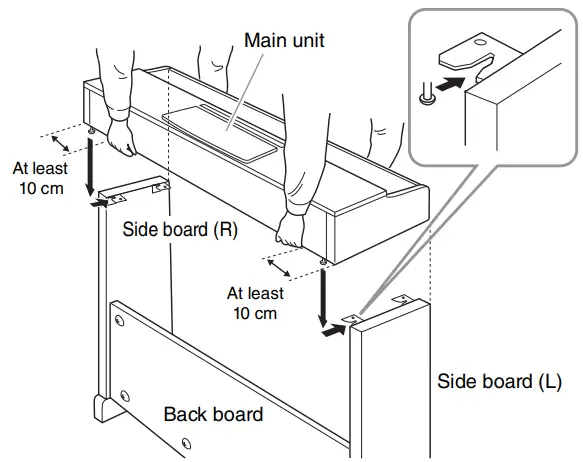 Main unit

At least
10 cm

Side board (R)

At least
10 cm

Side board (L)

Back board