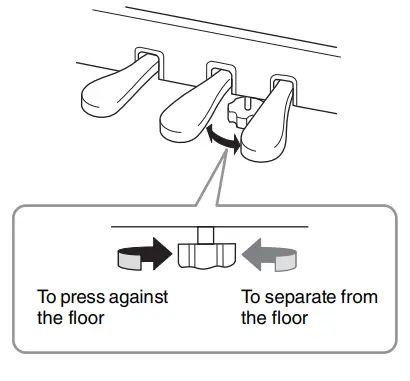 To press against the floor

To separate from the floor