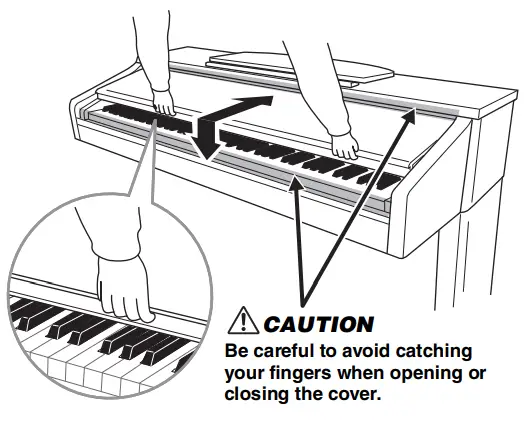 CAUTION
Be careful to avoid catching your fingers when opening or closing the cover.