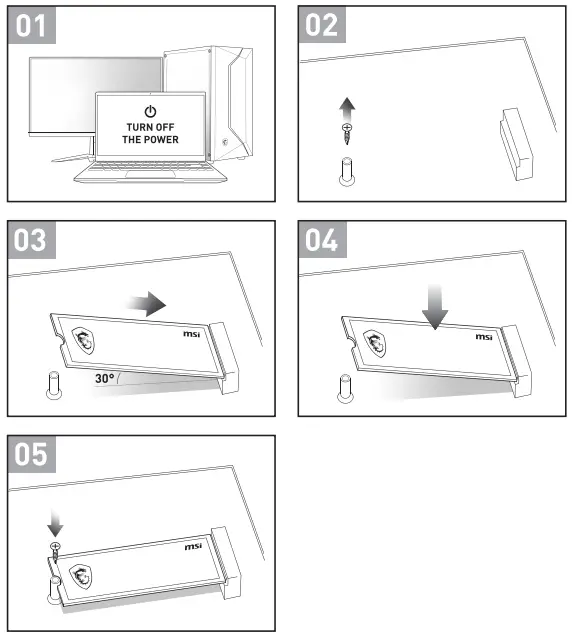 01

TURN OFF THE POWER

02

03

msi

30°

04

msi

05

msi