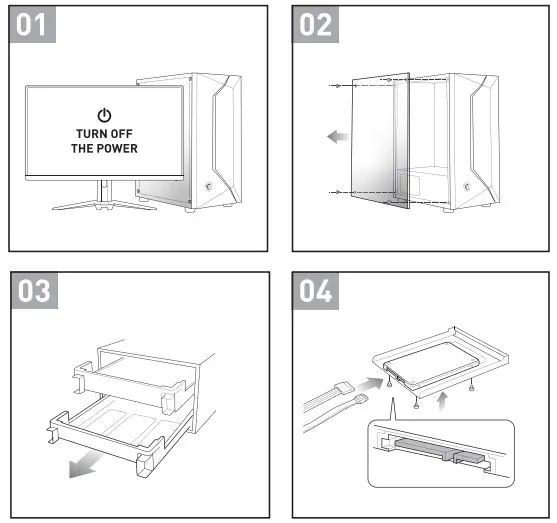 01

TURN OFF
THE POWER

02

03

04