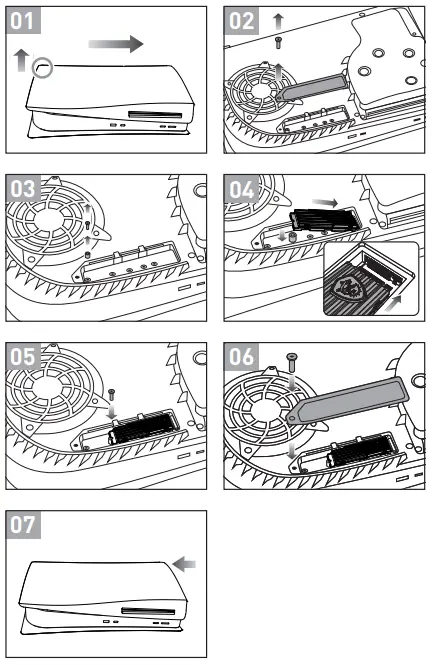 01

02

03

04

05

06

07