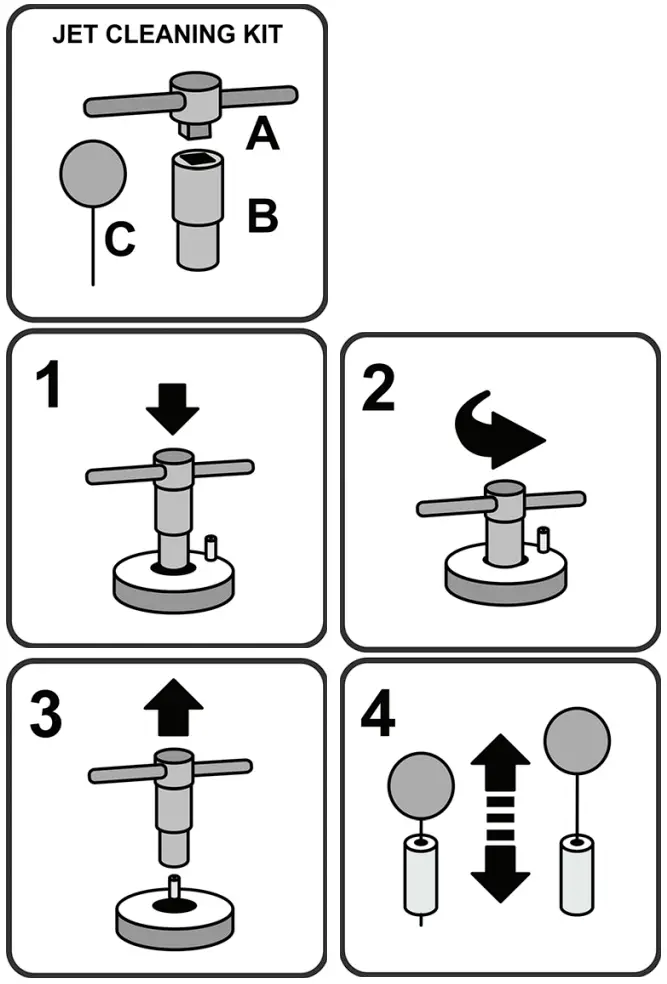 JET CLEANING KIT

A

B

C

1

2

3

4