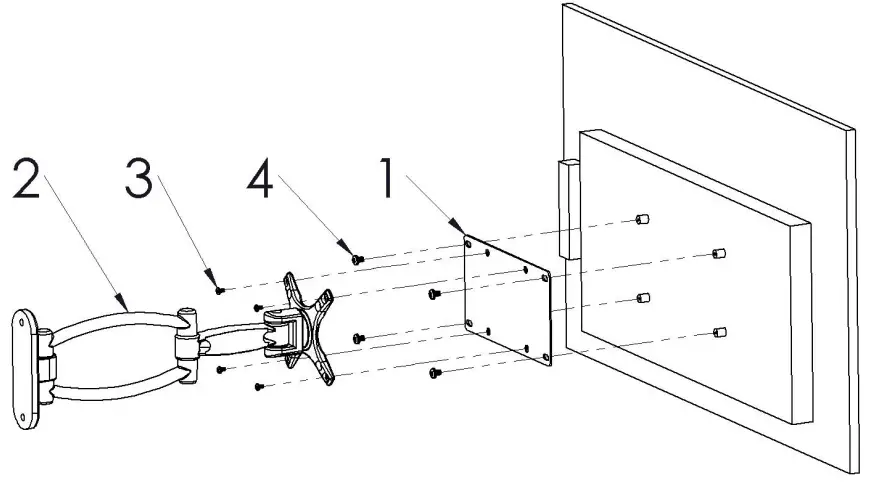 2 3 4 1