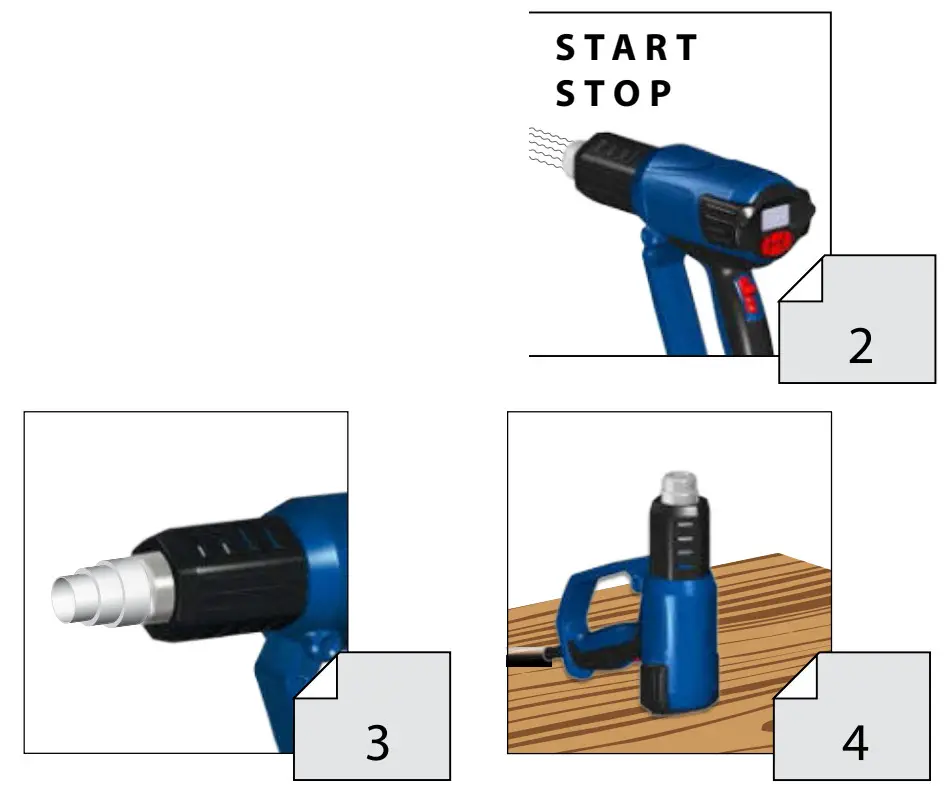 START
STOP

2

3

4