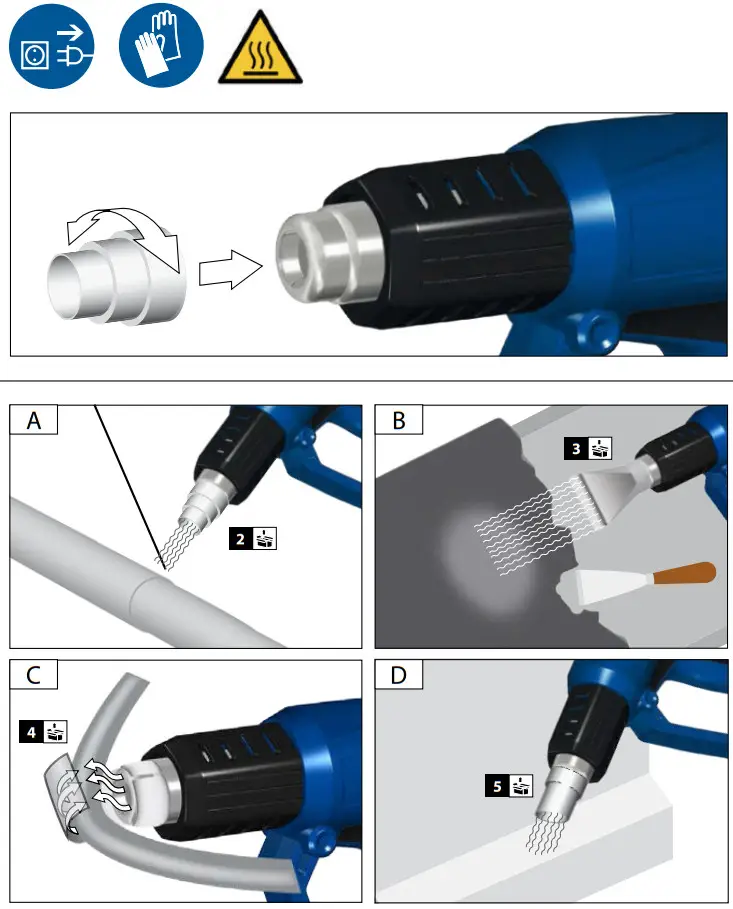 A

2

B

3

C

4

D

5