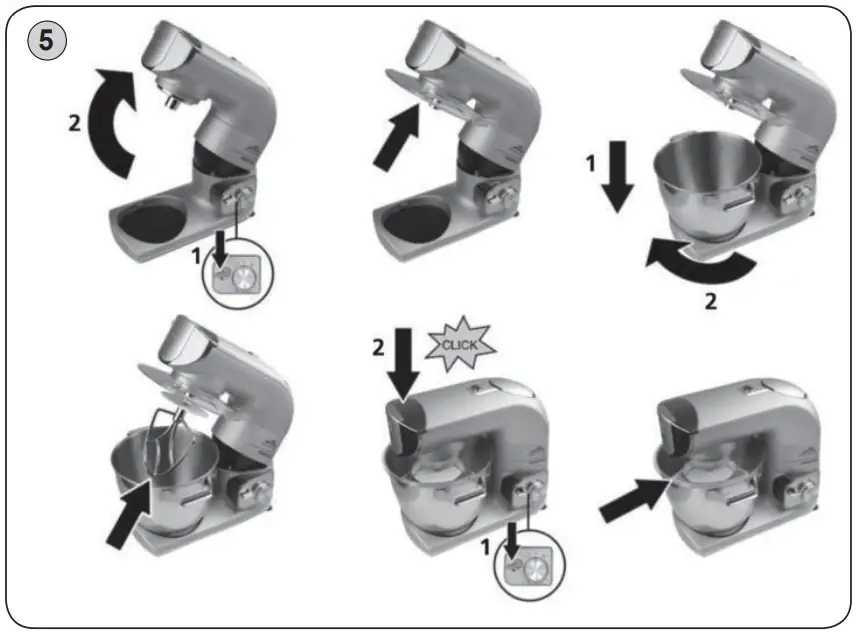 5

2

1

1

2

2

CLICK

1