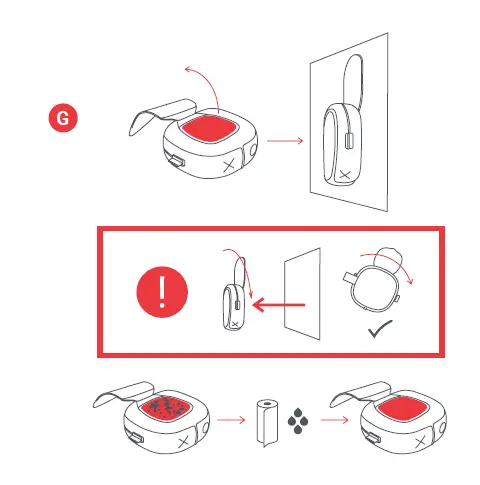 G

!