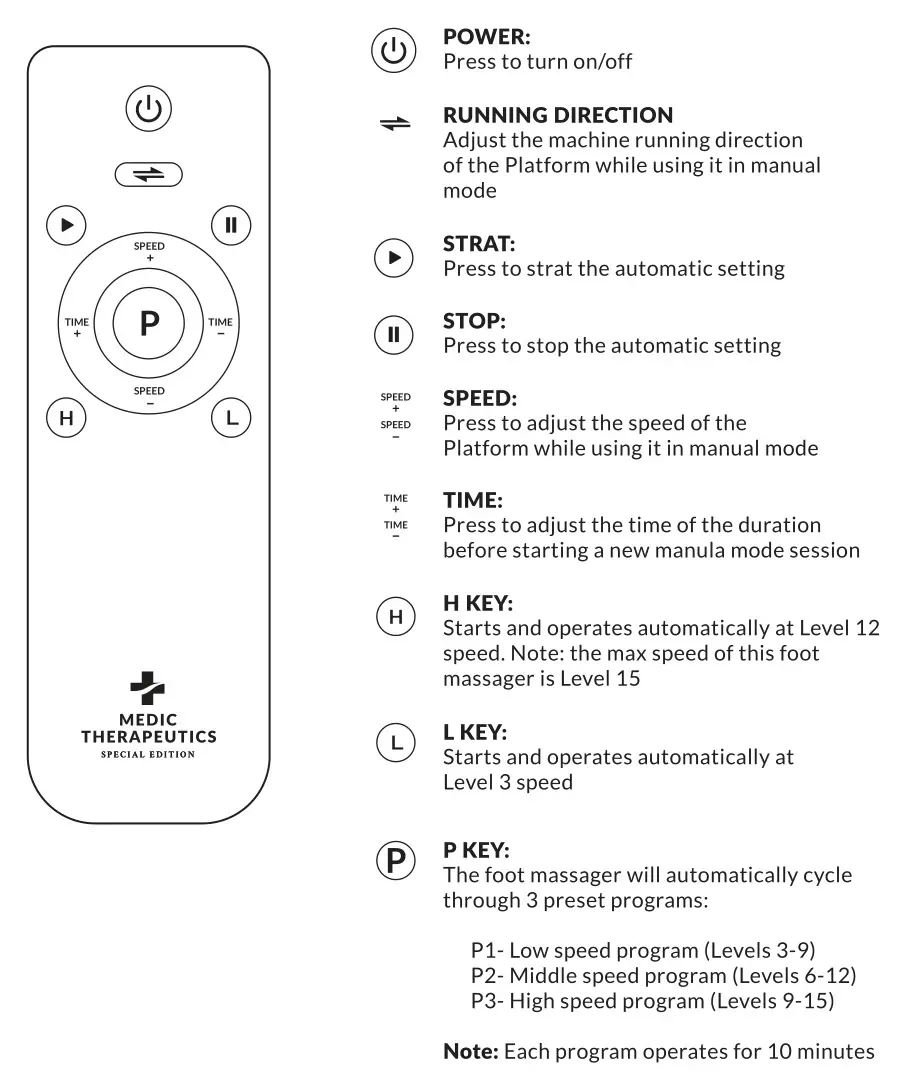 SPEED
+
TIME
+
P
TIME
−
SPEED
−
H
L

MEDIC
THERAPEUTICS
SPECIAL EDITION

POWER:
Press to turn on/off

RUNNING DIRECTION
Adjust the machine running direction of the Platform while using it in manual mode

STRAT:
Press to strat the automatic setting

STOP:
Press to stop the automatic setting

SPEED
+
SPEED
−
SPEED:
Press to adjust the speed of the Platform while using it in manual mode

TIME
+
TIME
−
TIME:
Press to adjust the time of the duration before starting a new manula mode session

H
H KEY:
Starts and operates automatically at Level 12 speed. Note: the max speed of this foot massager is Level 15

L
L KEY:
Starts and operates automatically at Level 3 speed

P
P KEY:
The foot massager will automatically cycle through 3 preset programs:

P1- Low speed program (Levels 3-9)
P2- Middle speed program (Levels 6-12)
P3- High speed program (Levels 9-15)

Note: Each program operates for 10 minutes