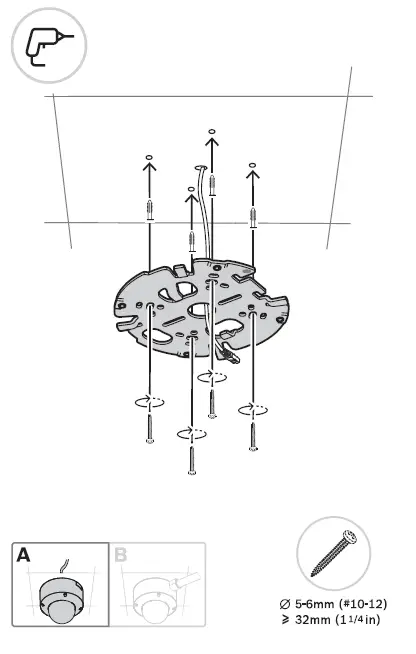 A

B

∅ 5-6mm (#10-12)
⩾ 32mm (1 1/4 in)