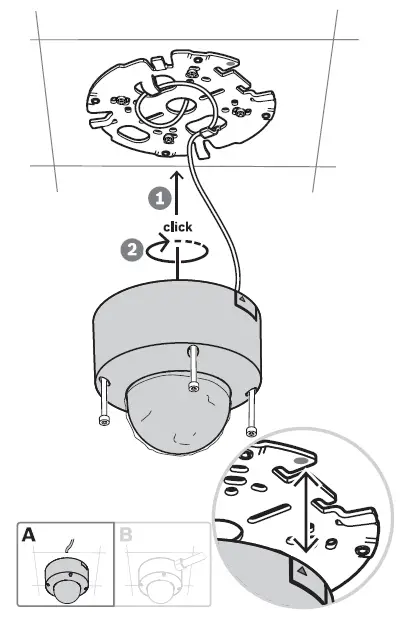 1
click
2
A
B