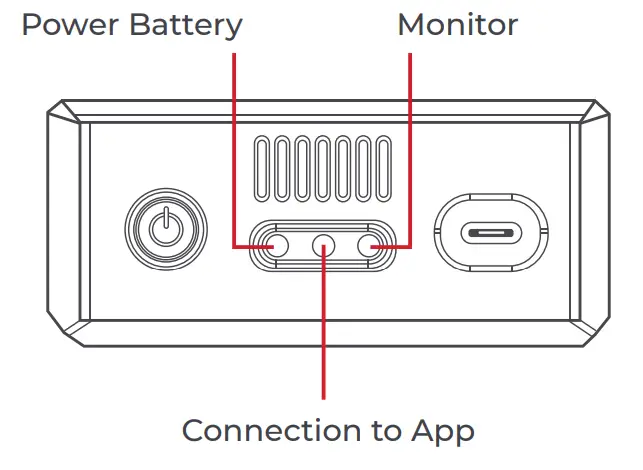 Power Battery

Monitor

Connection to App