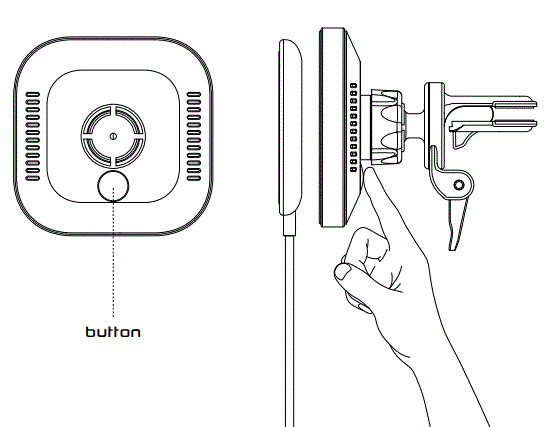 button