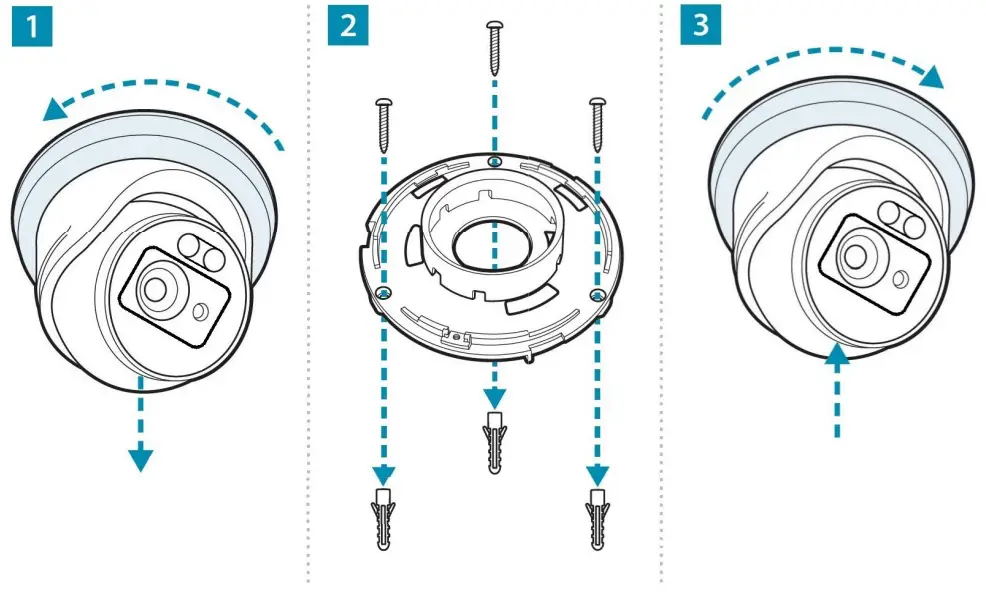 1

2

3