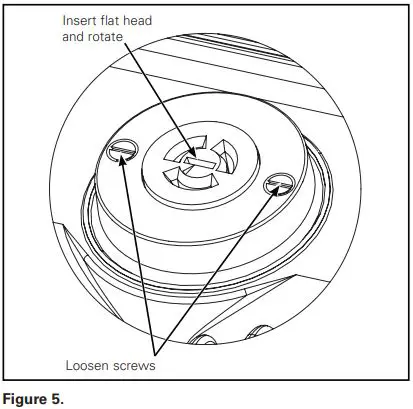 Insert flat head and rotate

Loosen screws

Figure 5.