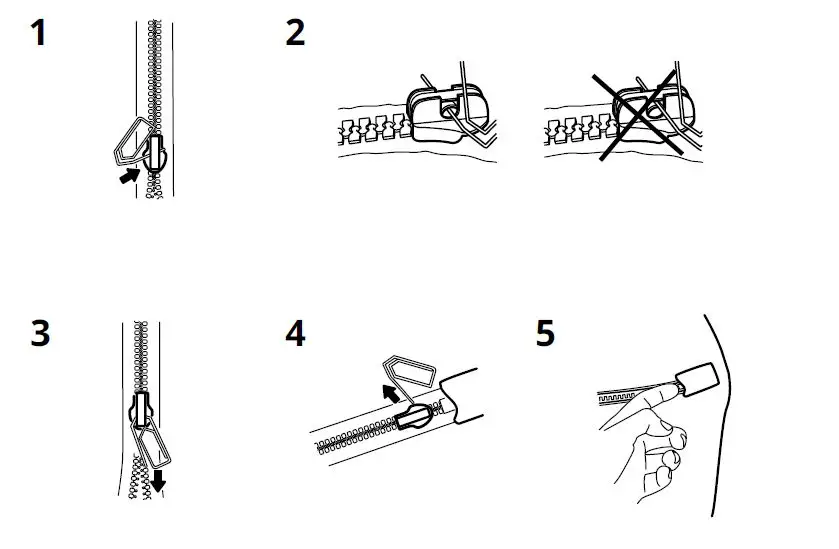 1

2

3

4

5