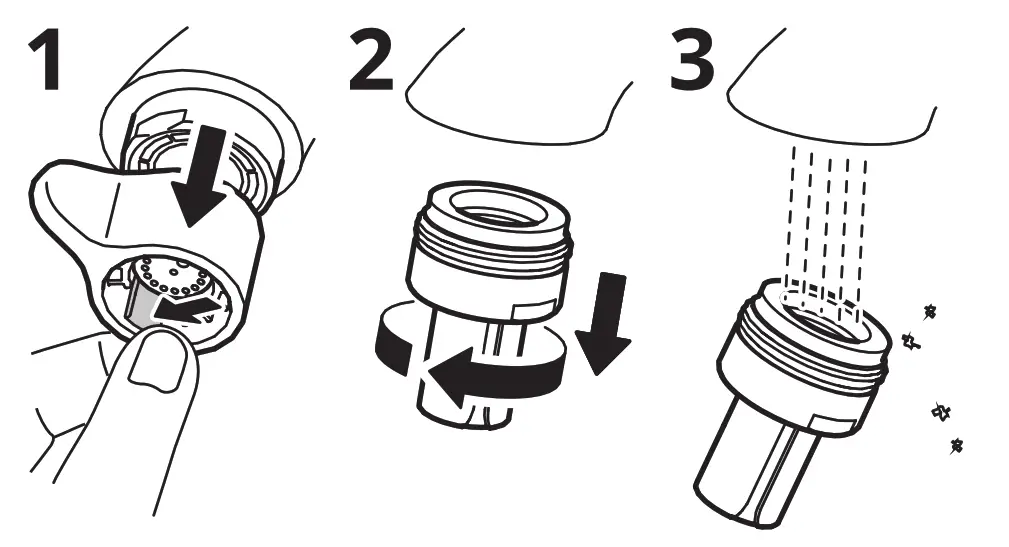 1
2
3