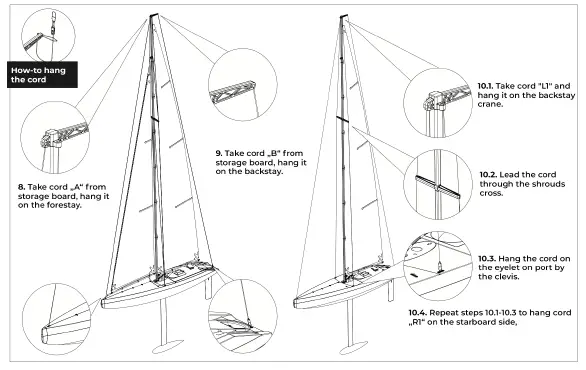 How-to hang the cord

8. Take cord „A" from storage board, hang it on the forestay.

9. Take cord „B" from storage board, hang it on the backstay.

10.1. Take cord "L1" and hang it on the backstay crane.

10.2. Lead the cord through the shrouds cross.

10.3. Hang the cord on the eyelet on port by the clevis.

10.4. Repeat steps 10.1-10.3 to hang cord „R1" on the starboard side,