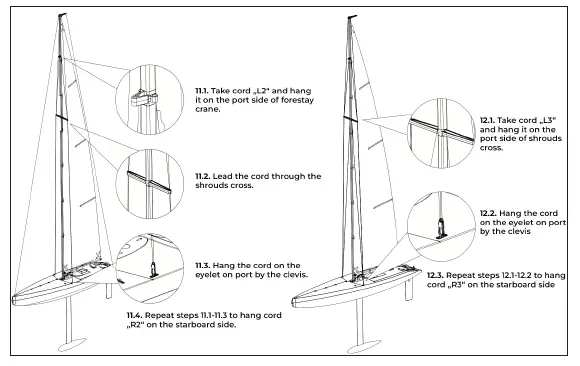 11.1. Take cord „L2" and hang it on the port side of forestay crane.

11.2. Lead the cord through the shrouds cross.

11.3. Hang the cord on the eyelet on port by the clevis.

11.4. Repeat steps 11.1-11.3 to hang cord „R2" on the starboard side.

12.1. Take cord „L3" and hang it on the port side of shrouds cross.

12.2. Hang the cord on the eyelet on port by the clevis

12.3. Repeat steps 12.1-12.2 to hang cord „R3" on the starboard side