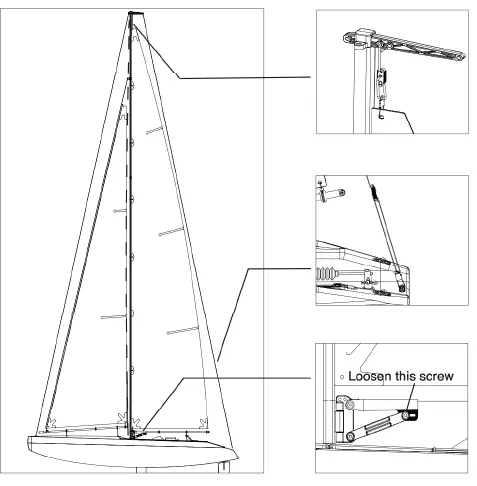 Loosen this screw