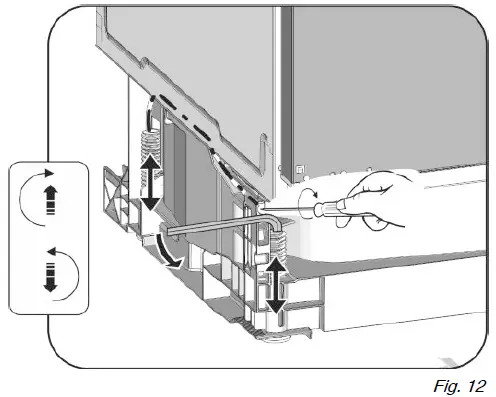 Fig. 12