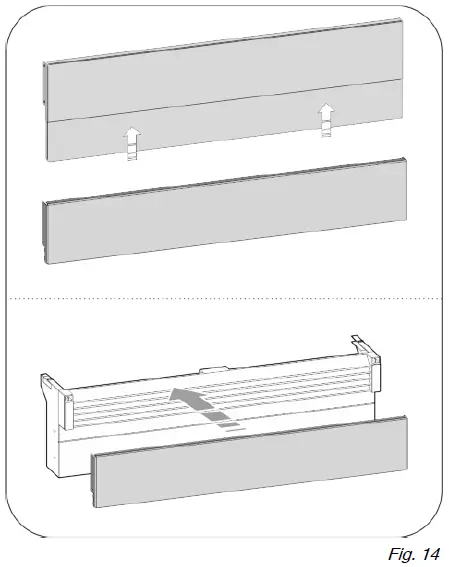 Fig. 14