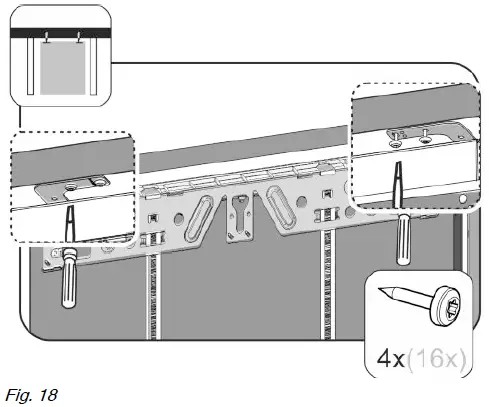 4x(16x)

Fig. 18