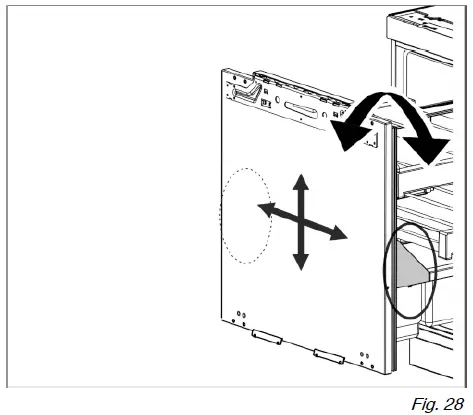 Fig. 28