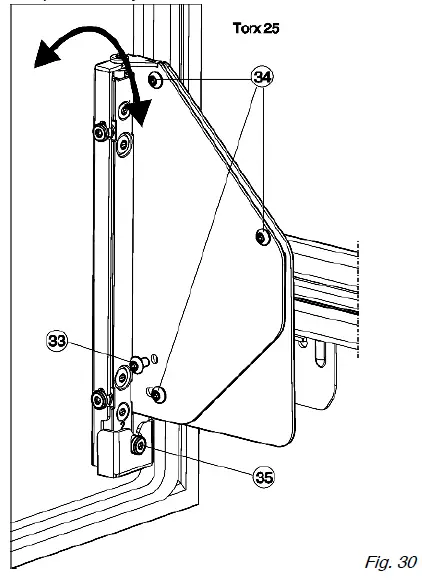 Torx 25

34

33

35

Fig. 30