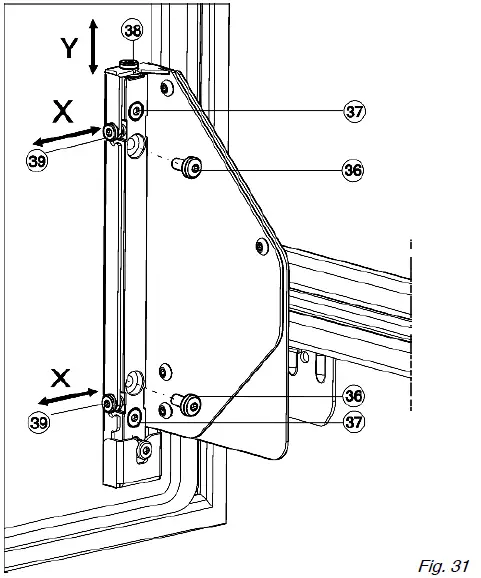 Y
38
X
37
39
36
X
36
39
37
Fig. 31