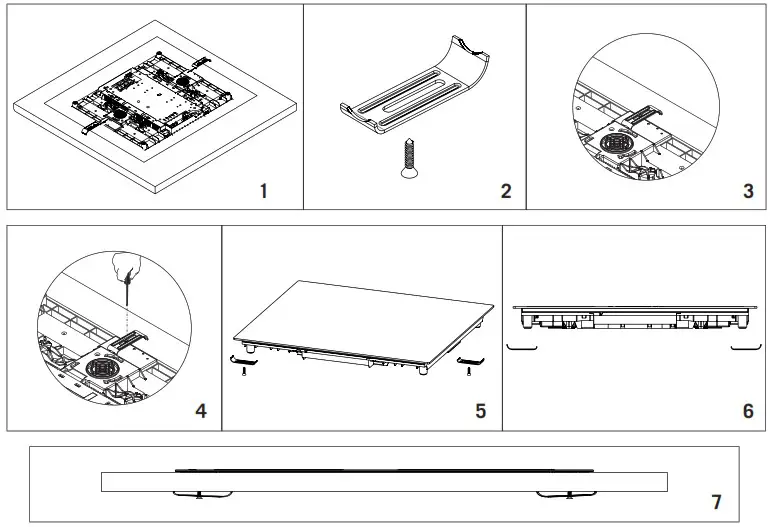 1

2

3

4

5

6

7