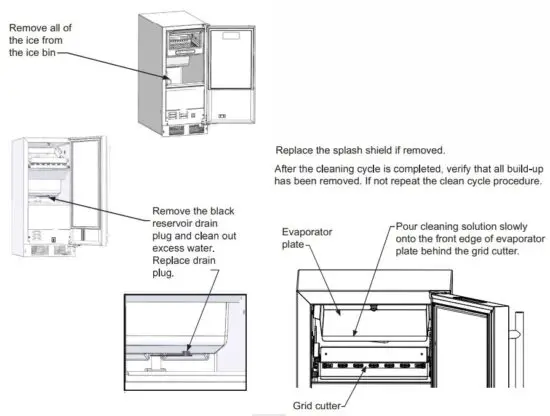 Remove all of the ice from the ice bin

Replace the splash shield if removed.

After the cleaning cycle is completed, verify that all build-up has been removed. If not repeat the clean cycle procedure.

Remove the black reservoir drain plug and clean out excess water. Replace drain plug.

Evaporator plate

Pour cleaning solution slowly onto the front edge of evaporator plate behind the grid cutter.

Grid cutter