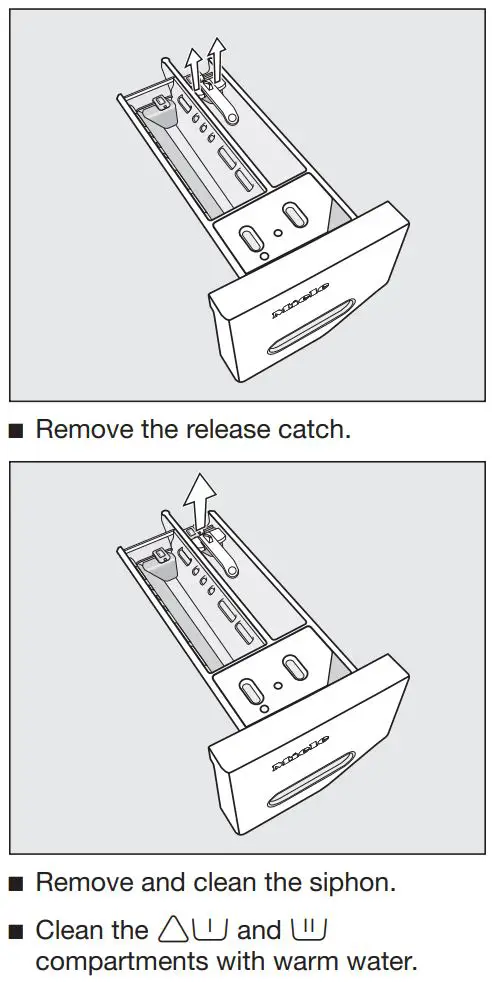 Miele

■ Remove the release catch.

Miele

■ Remove and clean the siphon.

■ Clean the △⊔ and ⊔ compartments with warm water.