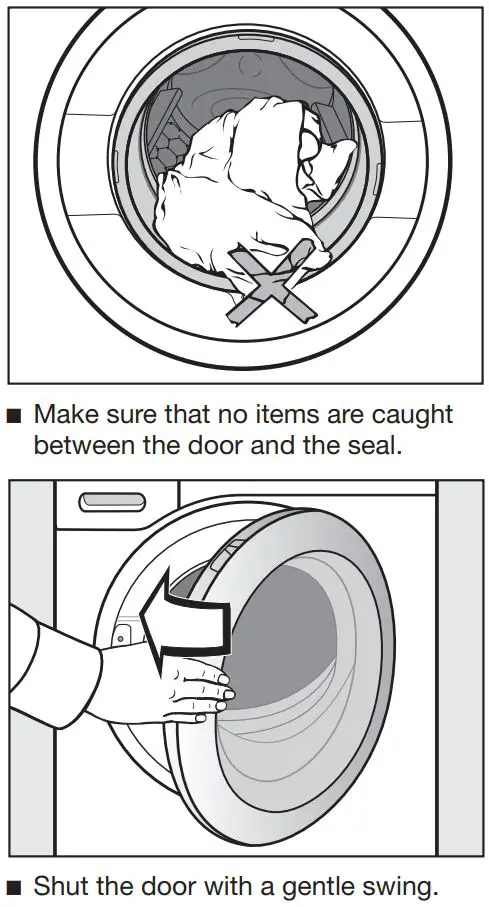 ■ Make sure that no items are caught between the door and the seal.

■ Shut the door with a gentle swing.