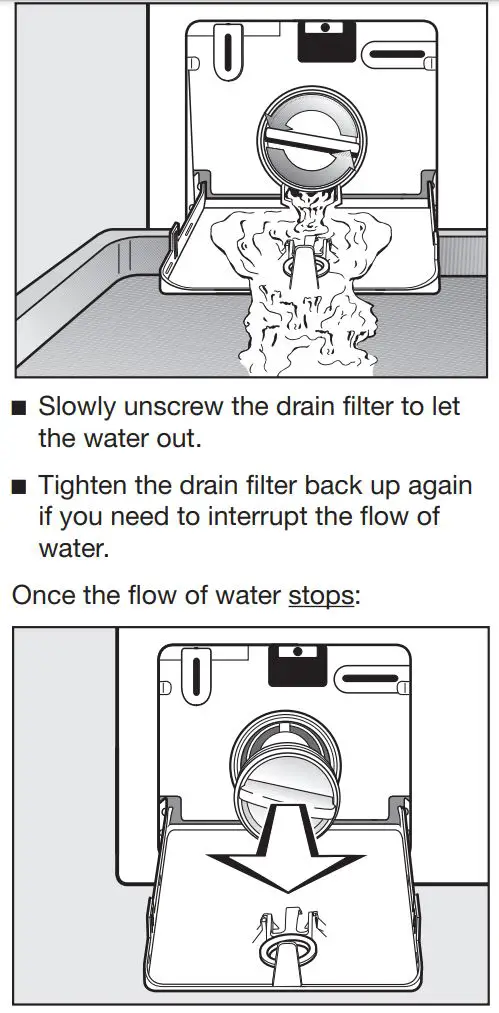 ■ Slowly unscrew the drain filter to let the water out.

■ Tighten the drain filter back up again if you need to interrupt the flow of water.

Once the flow of water stops: