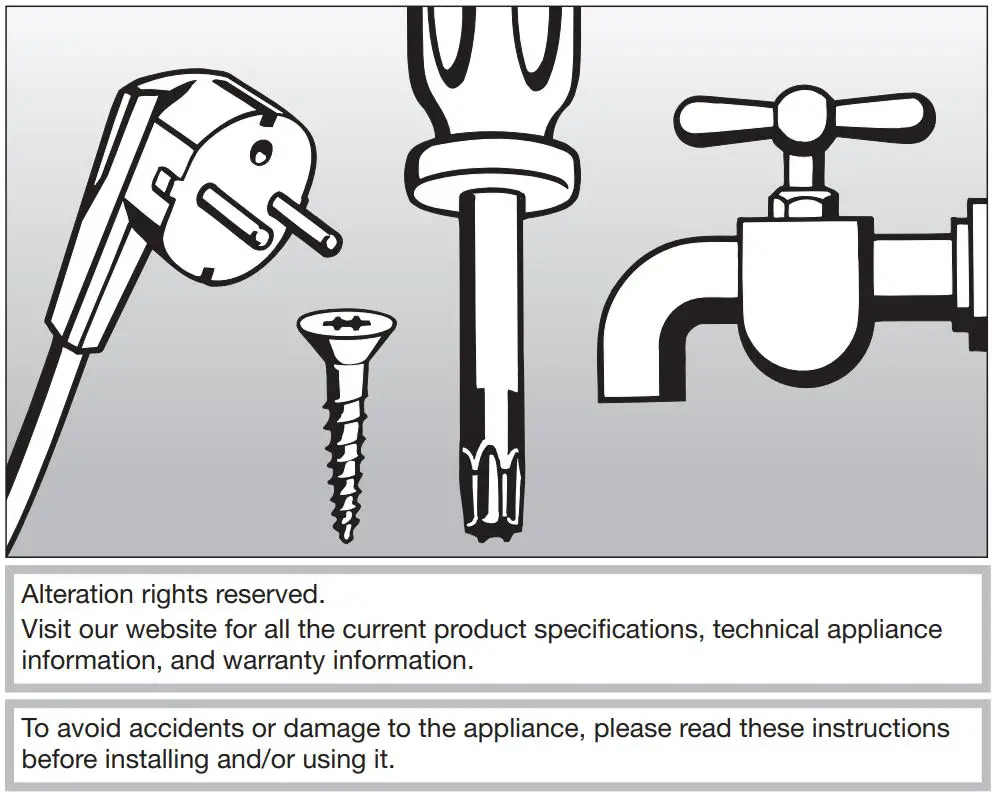 Alteration rights reserved.
Visit our website for all the current product specifications, technical appliance information, and warranty information.

To avoid accidents or damage to the appliance, please read these instructions before installing and/or using it.