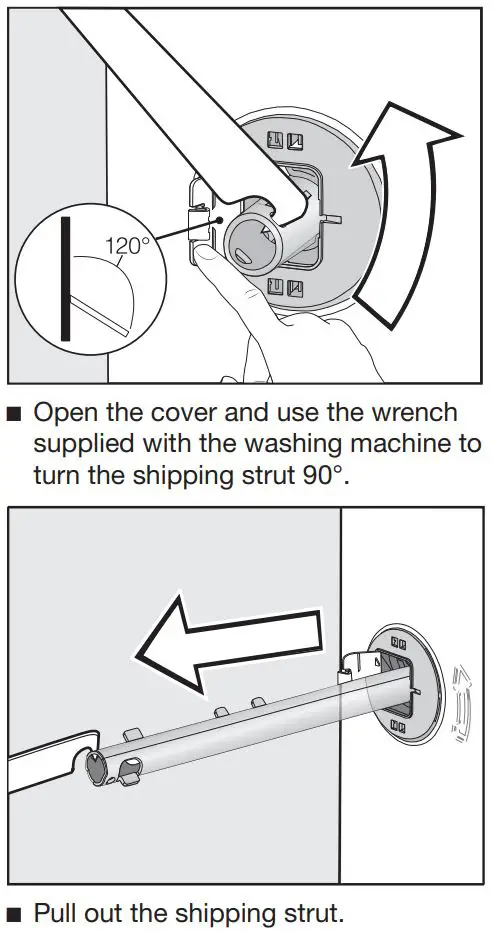 120°

■ Open the cover and use the wrench supplied with the washing machine to turn the shipping strut 90°.

■ Pull out the shipping strut.