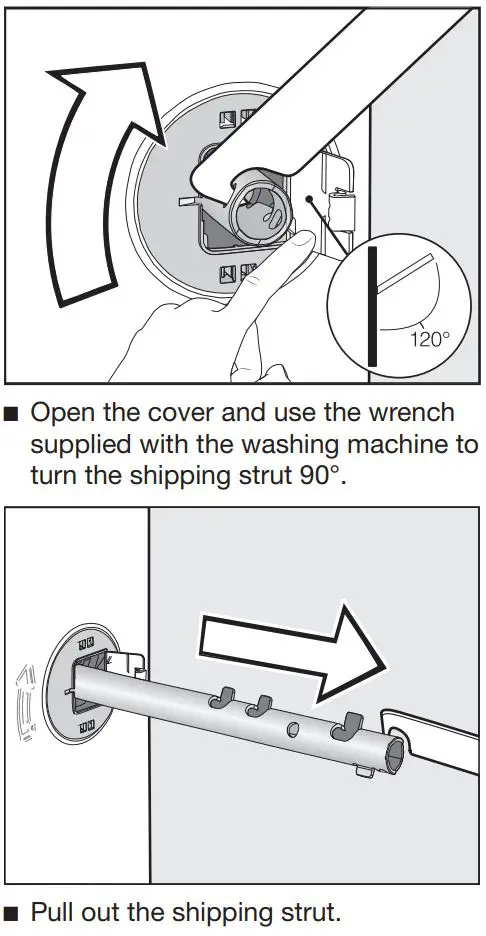 120°

■ Open the cover and use the wrench supplied with the washing machine to turn the shipping strut 90°.

■ Pull out the shipping strut.