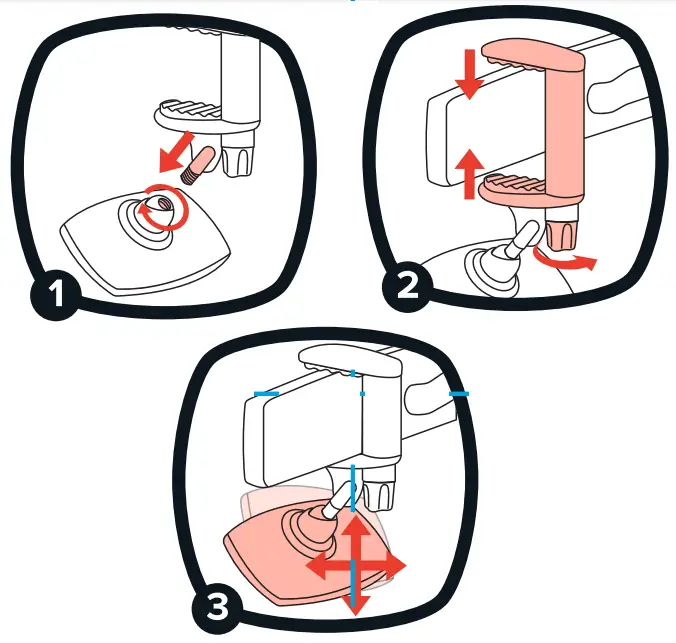 1

2

3