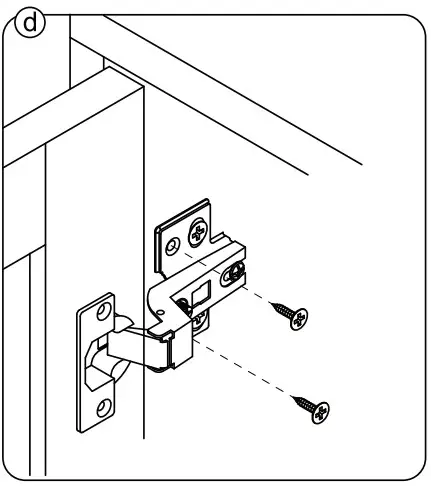 d