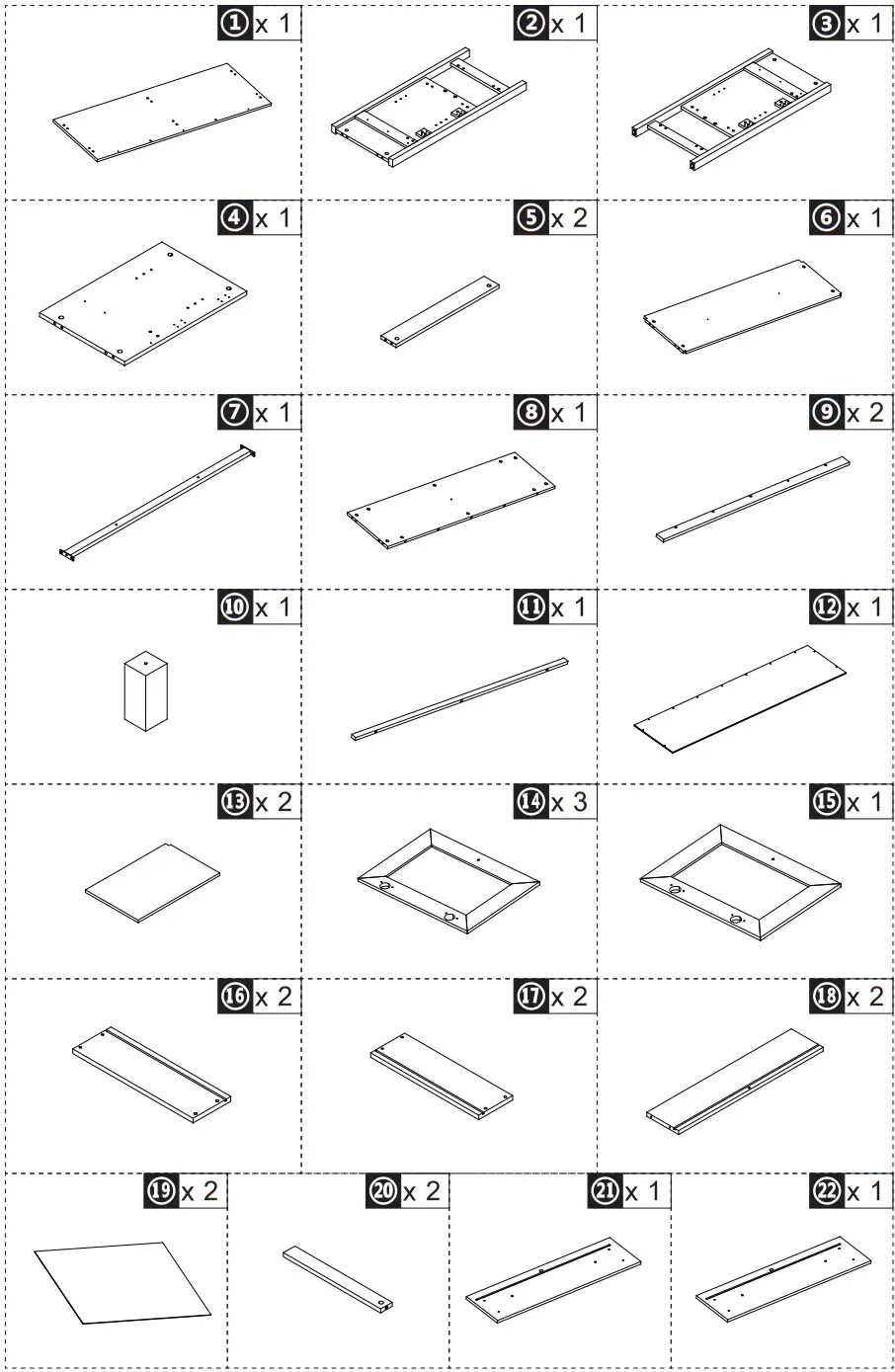 ① x 1 ② x 1 ③ x 1

④ x 1 ⑤ x 2 ⑥ x 1

⑦ x 1 ⑧ x 1 ⑨ x 2

⑩ x 1 ⑪ x 1 ⑫ x 1

⑬ x 2 ⑭ x 3 ⑮ x 1

⑯ x 2 ⑰ x 2 ⑱ x 2

⑲ x 2 ⑳ x 2 ㉑ x 1 ㉒ x 1