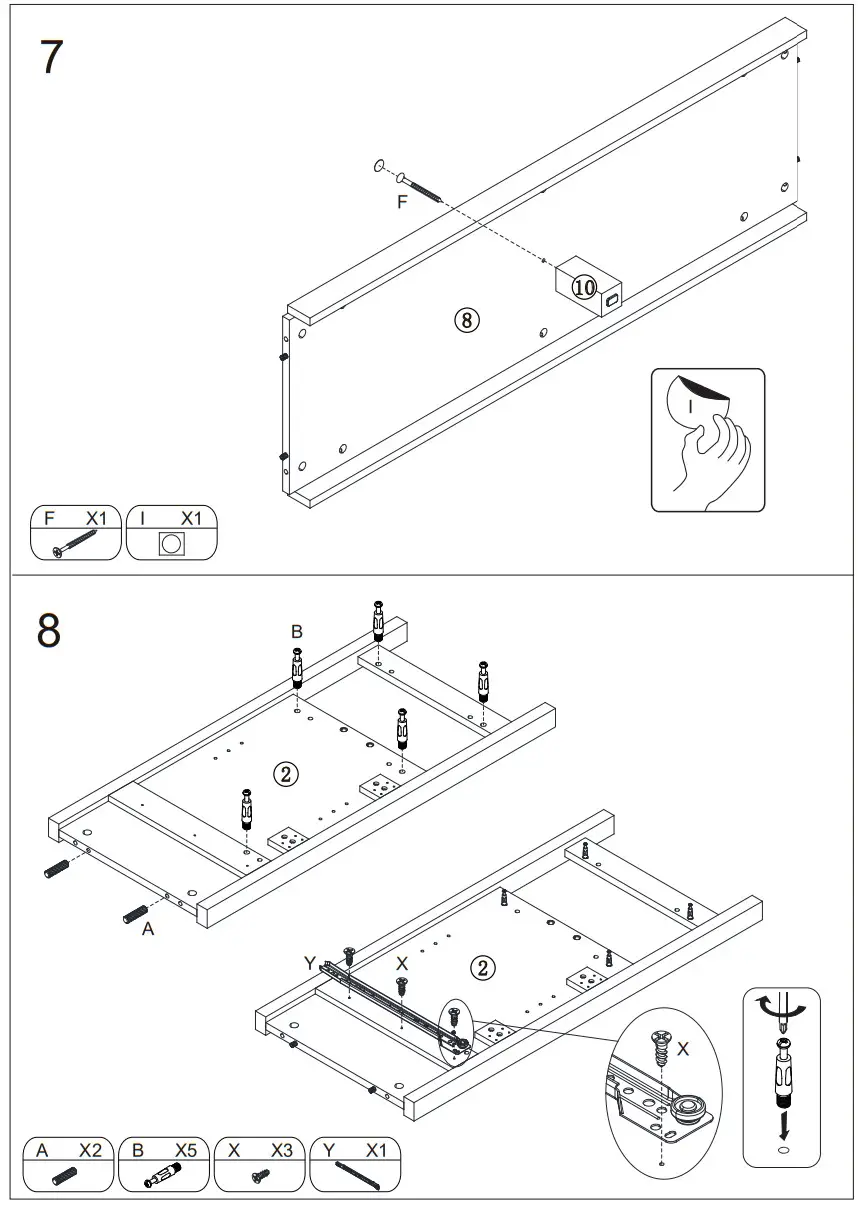 7

F

⑩

⑧

I

F X1

I X1

8

B

②

A

Y

X

②

X

A X2

B X5

X X3

Y X1