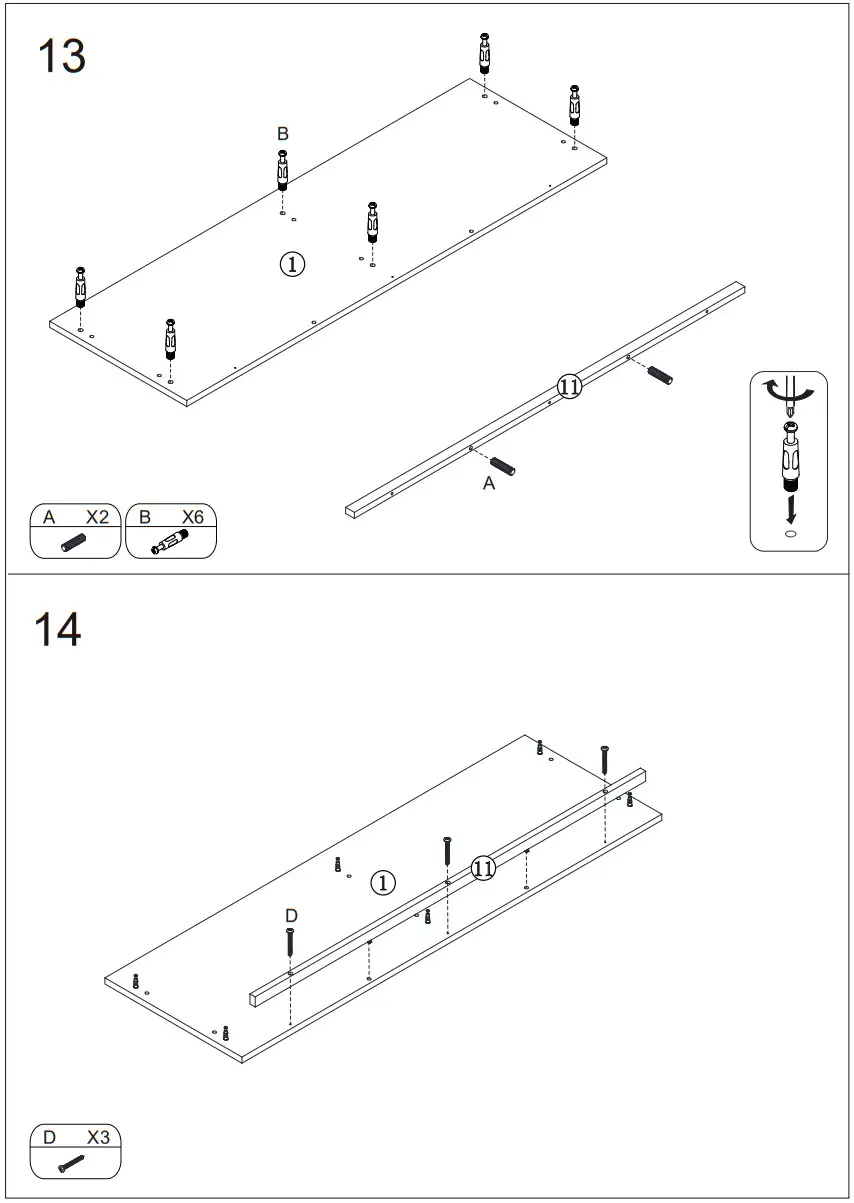 13

B

①

⑪

A

A X2

B X6

14

①

⑪

D

D X3