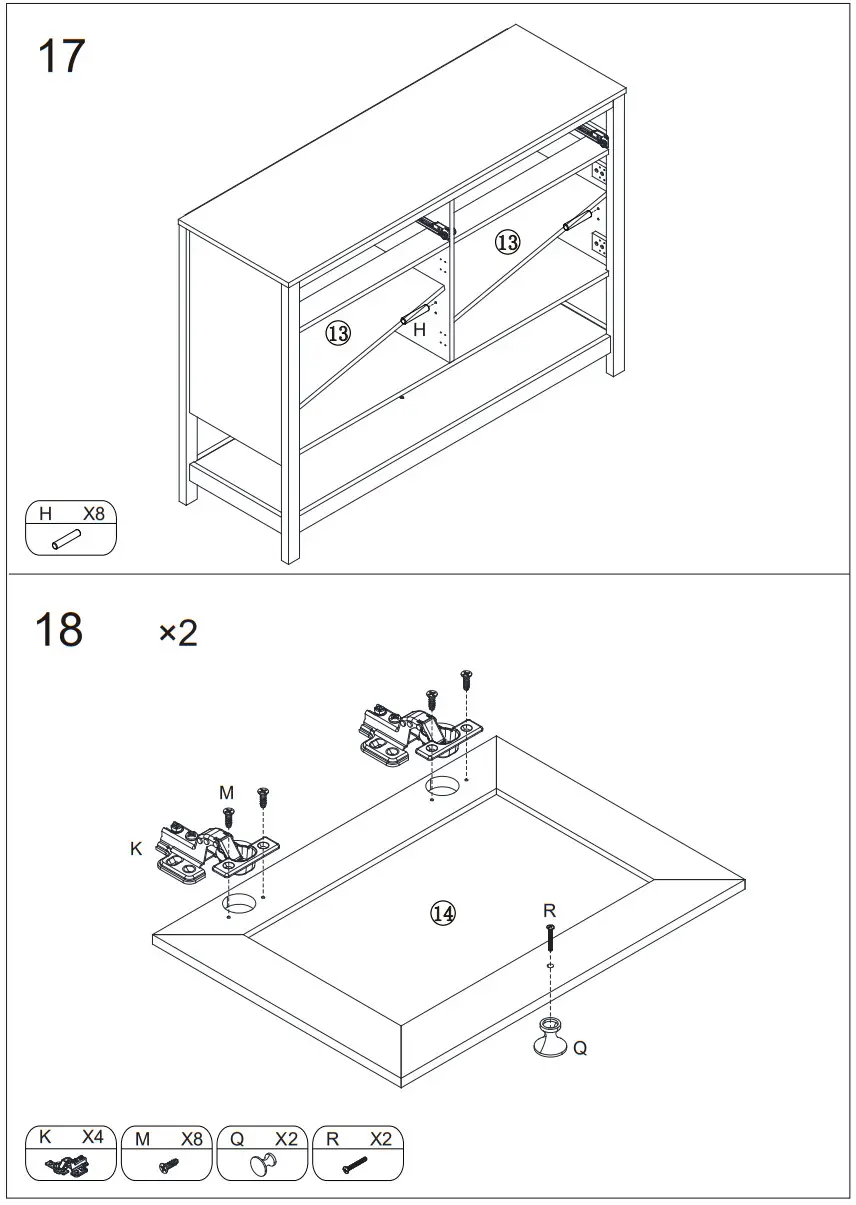 17

13
H
13

H X8

18 ×2

M
K
14
R
Q

K X4
M X8
Q X2
R X2