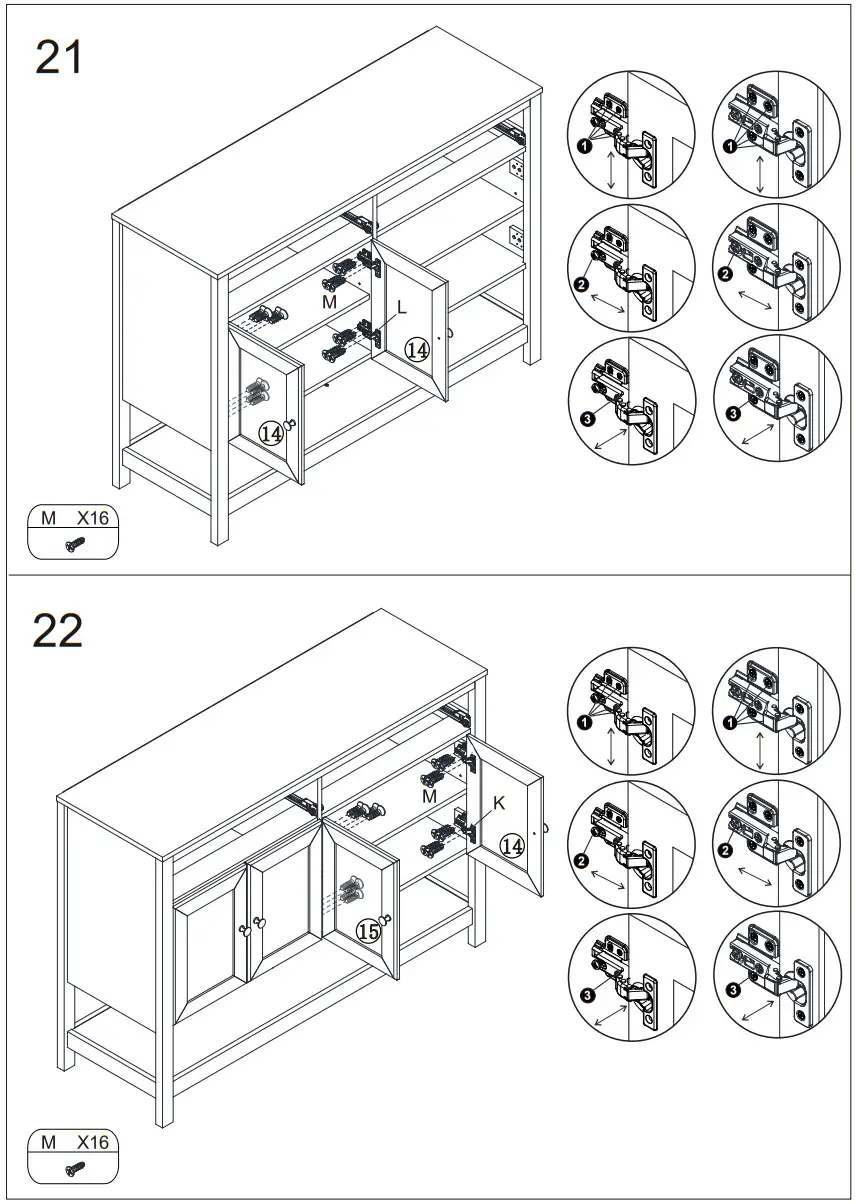 21

M

L

14

14

1 1

2 2

3 3

M X16

22

M

K

14

15

1 1

2 2

3 3

M X16