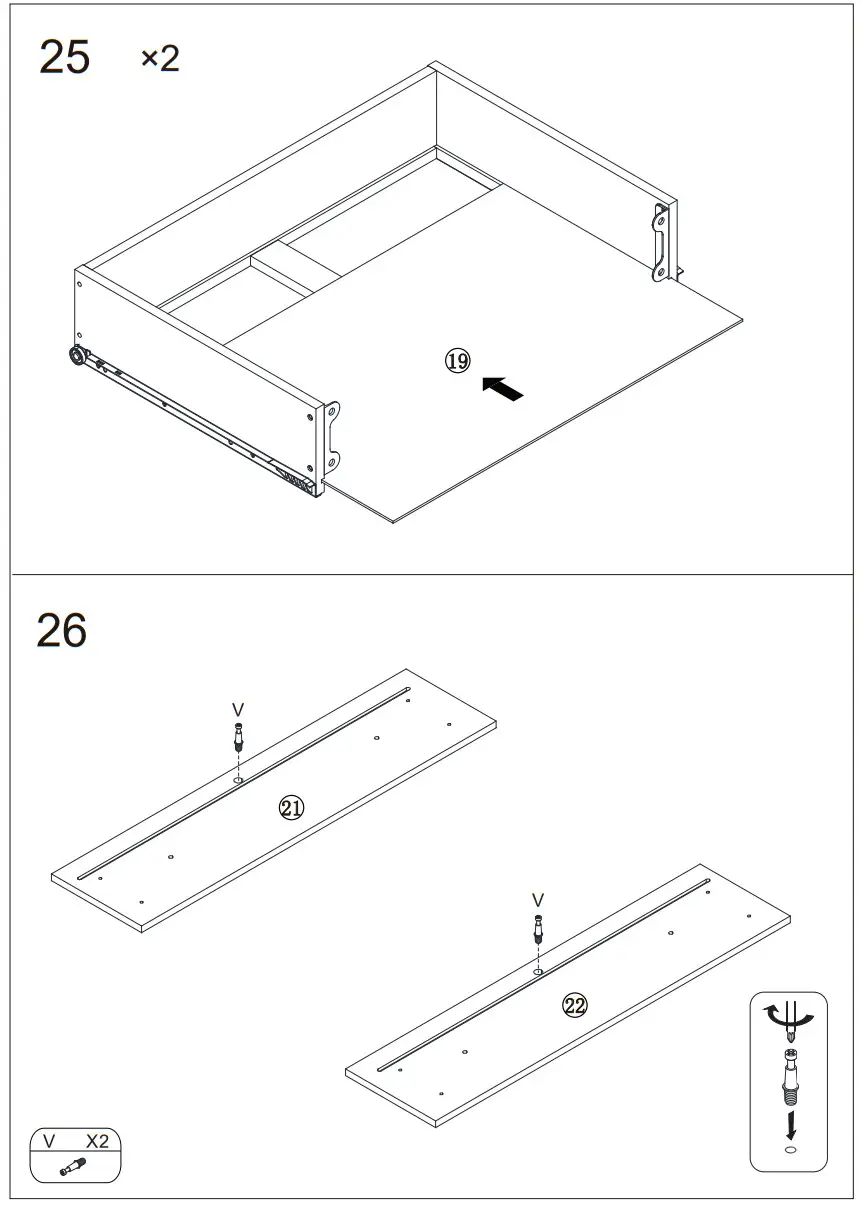 25 ×2

⑲

26

V

㉑

V

㉒

V X2