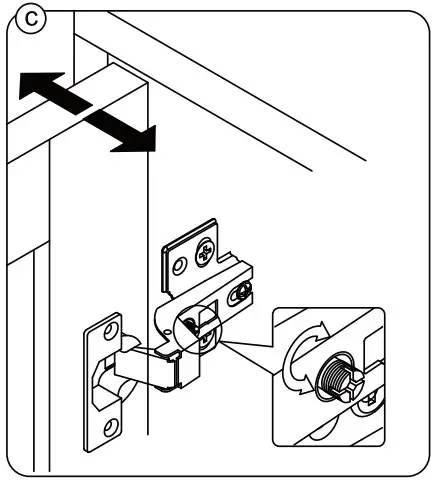 C