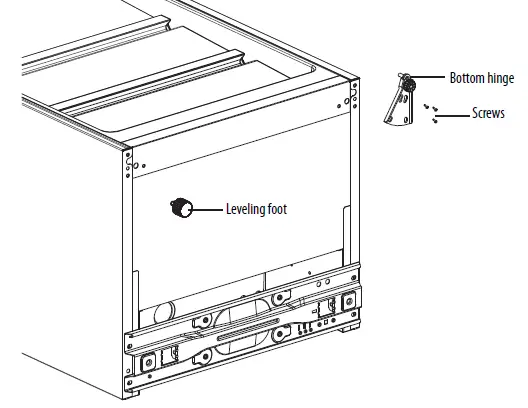 Bottom hinge
Screws
Leveling foot