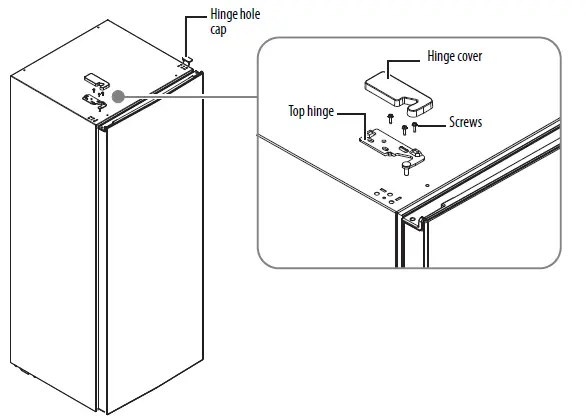 Hinge hole cap

Hinge cover

Top hinge

Screws