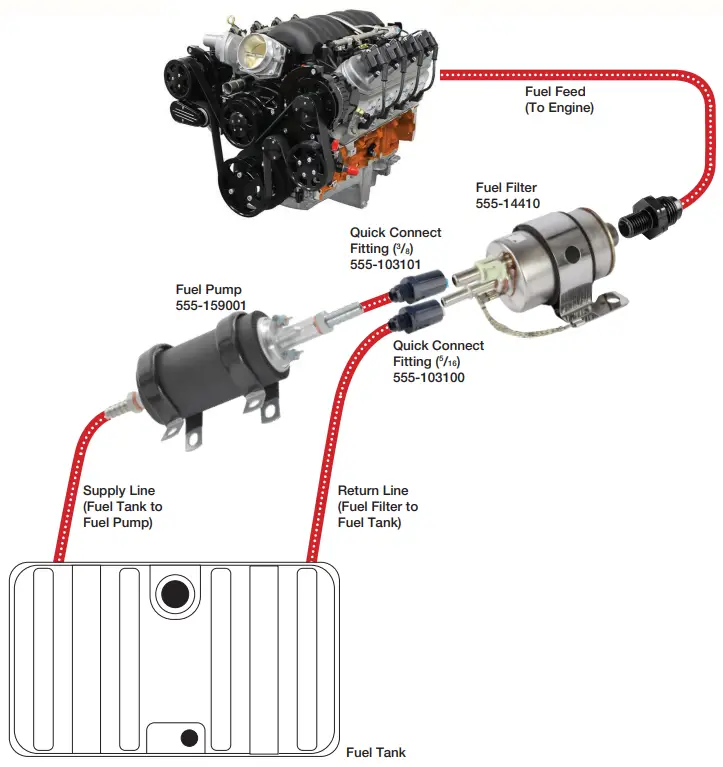 Fuel Feed
(To Engine)

Fuel Filter
555-14410

Quick Connect
Fitting ($^3/_8$)
555-103101

Fuel Pump
555-159001

Quick Connect
Fitting ($^5/_{16}$)
555-103100

Supply Line
(Fuel Tank to
Fuel Pump)

Return Line
(Fuel Filter to
Fuel Tank)

Fuel Tank